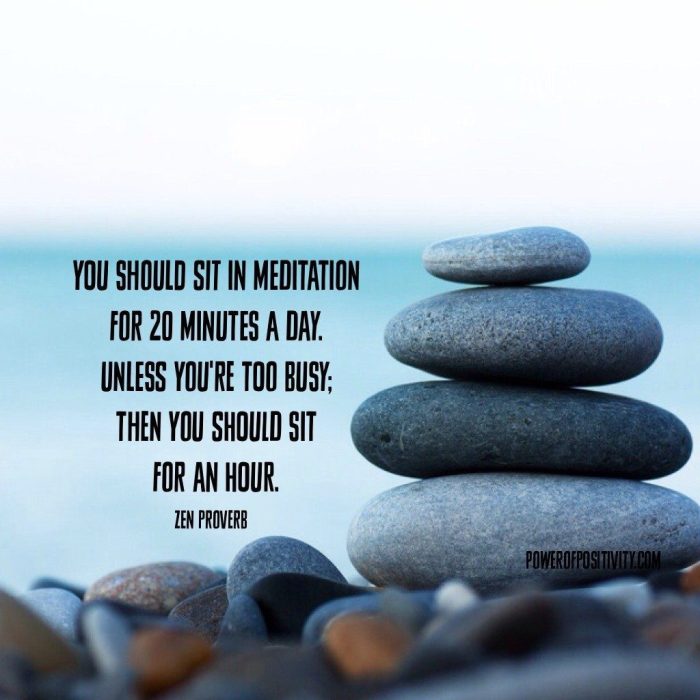 YOU SHOULD SIT IN MEDITATION FOR 20 MINUTES A DAY. UNLESS YOU'RE TOO BUSY; THEN YOU SHOULD SIT FOR AN HOUR.

ZEN PROVERB

POWEROFPOSITIVITY.COM