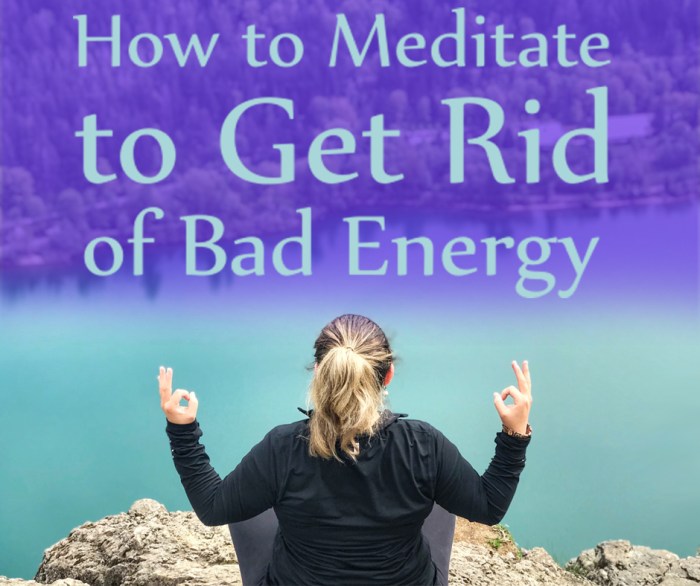 How to Meditate
to Get Rid
of Bad Energy