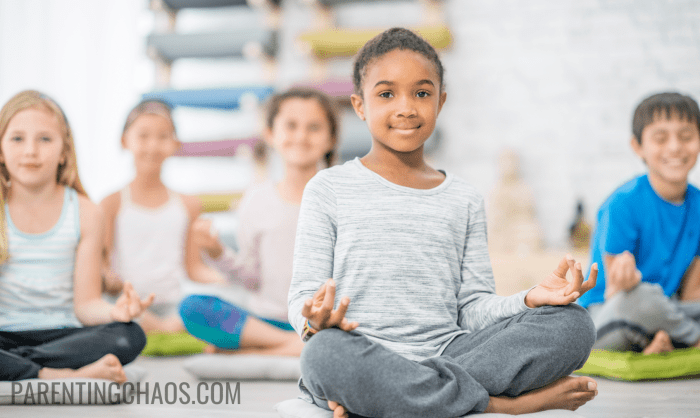 PARENTINGCHAOS.COM